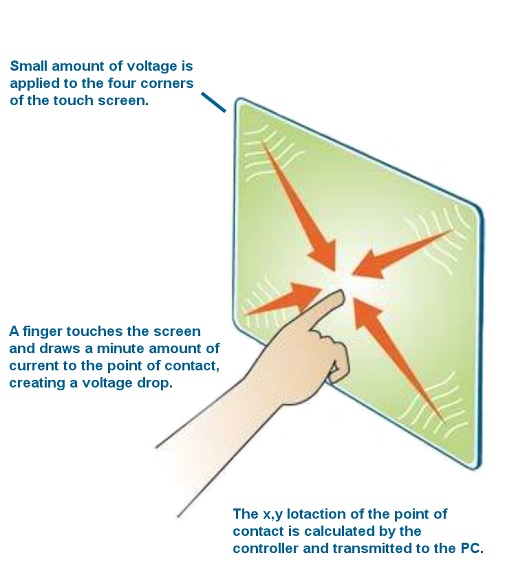 Small amount of voltage is applied to the four corners of the touch screen.

A finger touches the screen and draws a minute amount of current to the point of contact, creating a voltage drop.

The x,y lotaction of the point of contact is calculated by the controller and transmitted to the PC.